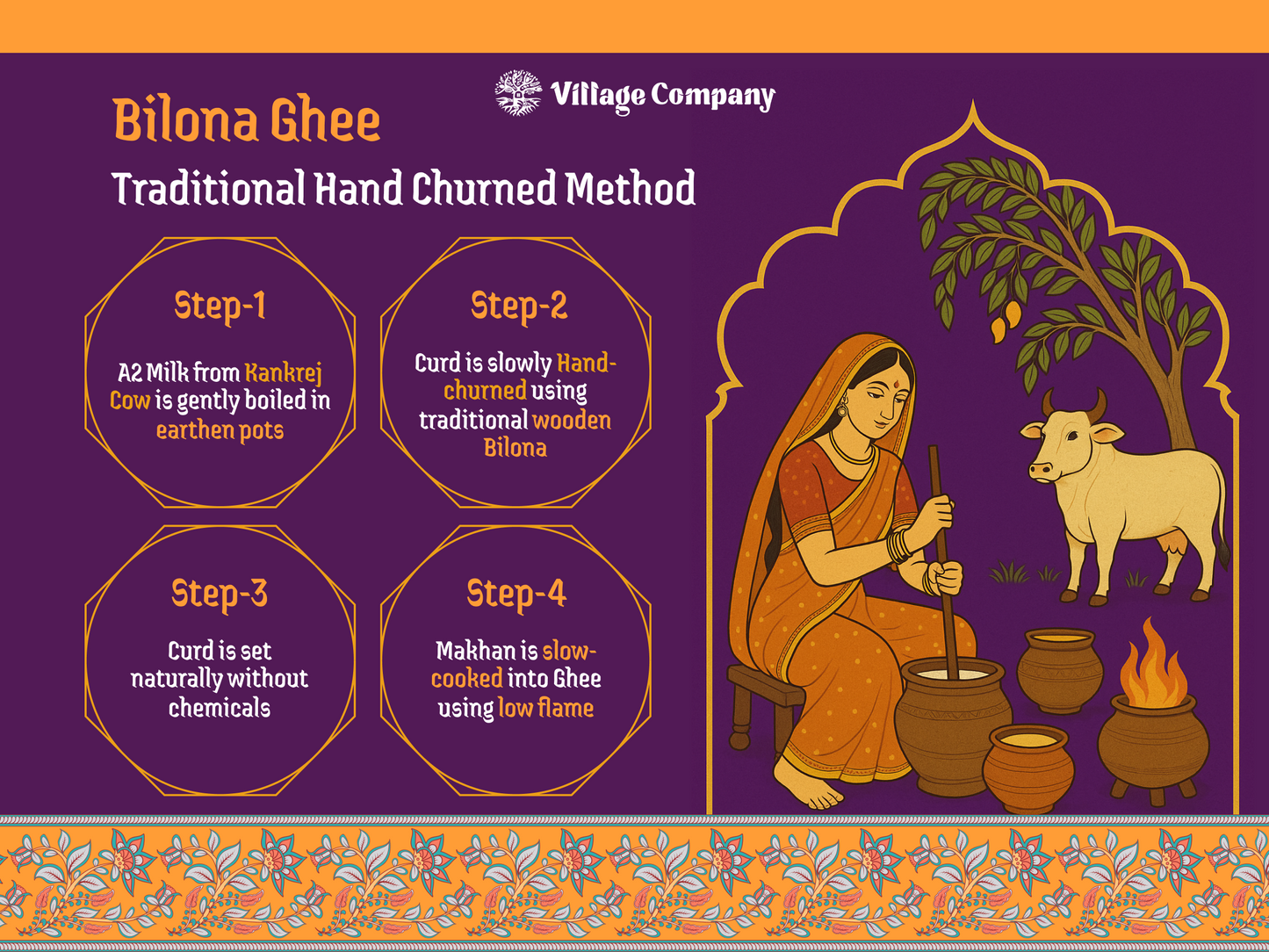 Village Company

Bilona Ghee

Traditional Hand Churned Method

Step-1

A2 Milk from Kankrej Cow is gently boiled in earthen pots

Step-2

Curd is slowly Hand-churned using traditional wooden Bilona

Step-3

Curd is set naturally without chemicals

Step-4

Makhan is slow-cooked into Ghee using low flame