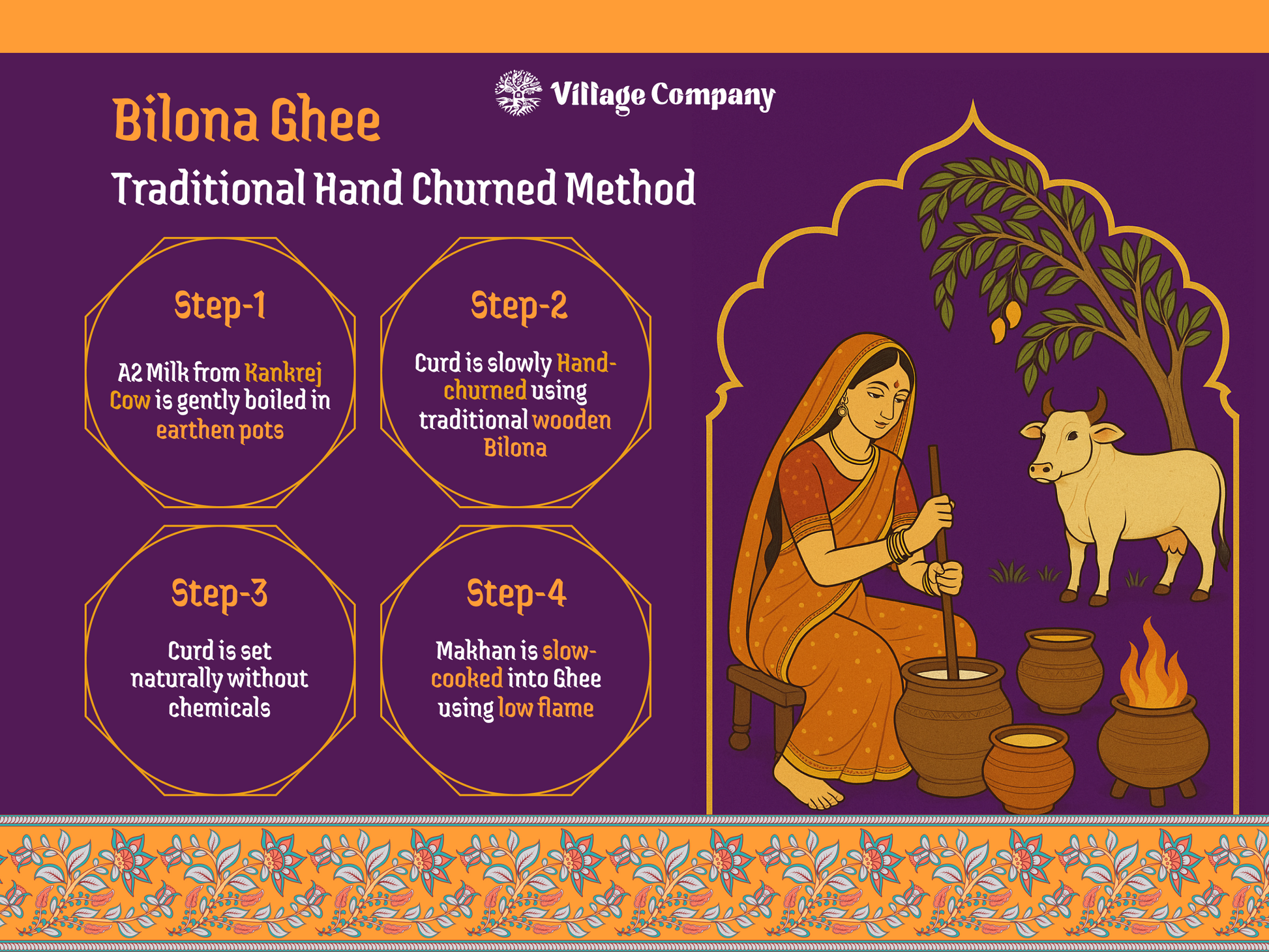 Village Company

Bilona Ghee

Traditional Hand Churned Method

Step-1

A2 Milk from Kankrej Cow is gently boiled in earthen pots

Step-2

Curd is slowly Hand-churned using traditional wooden Bilona

Step-3

Curd is set naturally without chemicals

Step-4

Makhan is slow-cooked into Ghee using low flame